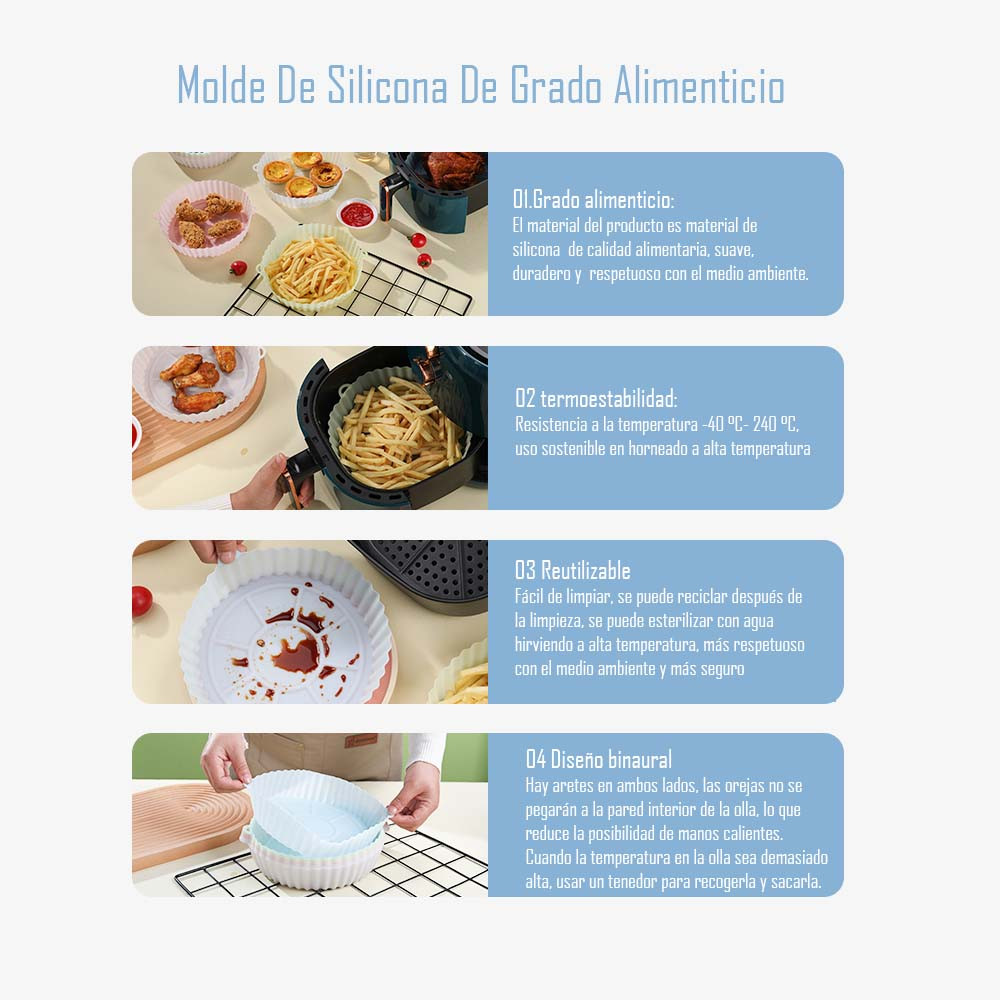 Molde De Silicona De Grado Alimenticio

01.Grado alimenticio:
El material del producto es material de silicona de calidad alimentaria, suave, duradero y respetuoso con el medio ambiente.

02 termoestabilidad:
Resistencia a la temperatura -40 ºC- 240 ºC, uso sostenible en horneado a alta temperatura

03 Reutilizable
Fácil de limpiar, se puede reciclar después de la limpieza, se puede esterilizar con agua hirviendo a alta temperatura, más respetuoso con el medio ambiente y más seguro

04 Diseño binaural
Hay aretes en ambos lados, las orejas no se pegarán a la pared interior de la olla, lo que reduce la posibilidad de manos calientes. Cuando la temperatura en la olla sea demasiado alta, usar un tenedor para recogerla y sacarla.